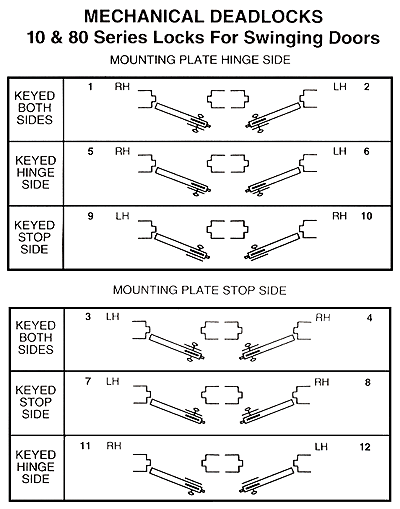 MECHANICAL DEADLOCKS
10 & 80 Series Locks For Swinging Doors

MOUNTING PLATE HINGE SIDE

| | |
|---|---|
| KEYED BOTH SIDES | 1 RH LH 2 |
| KEYED HINGE SIDE | 5 RH LH 6 |
| KEYED STOP SIDE | 9 LH RH 10 |

MOUNTING PLATE STOP SIDE

| | |
|---|---|
| KEYED BOTH SIDES | 3 LH RH 4 |
| KEYED STOP SIDE | 7 LH RH 8 |
| KEYED HINGE SIDE | 11 RH LH 12 |