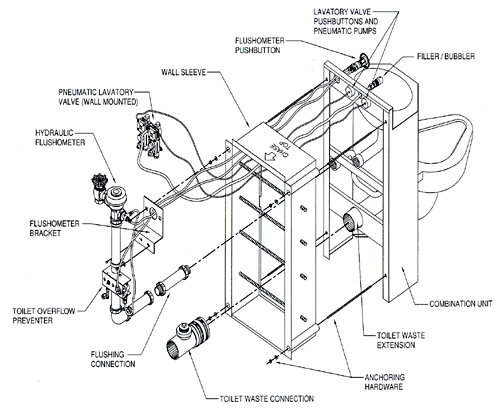 LAVATORY VALVE PUSHBUTTONS AND PNEUMATIC PUMPS

FLUSHOMETER PUSHBUTTON

FILLER / BUBBLER

WALL SLEEVE

PNEUMATIC LAVATORY VALVE (WALL MOUNTED)

HYDRAULIC FLUSHOMETER

CHASE TOP

FLUSHOMETER BRACKET

TOILET OVERFLOW PREVENTER

FLUSHING CONNECTION

COMBINATION UNIT

TOILET WASTE EXTENSION

ANCHORING HARDWARE

TOILET WASTE CONNECTION